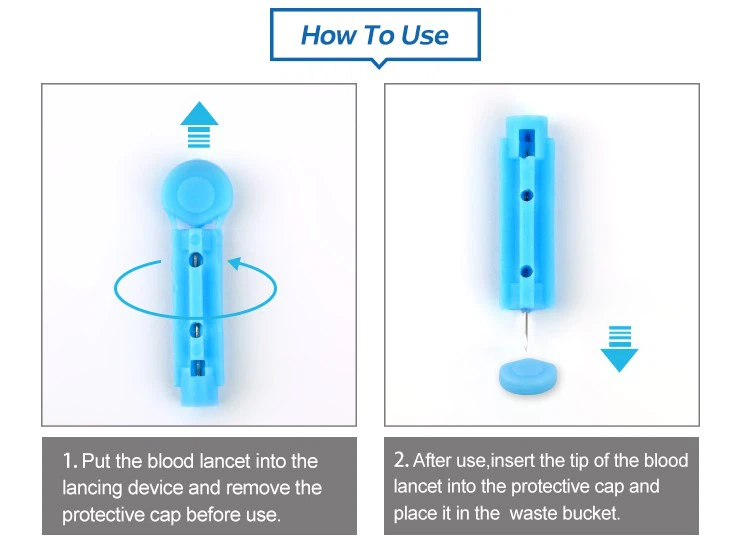 How To Use

1. Put the blood lancet into the lancing device and remove the protective cap before use.

2. After use,insert the tip of the blood lancet into the protective cap and place it in the  waste bucket.